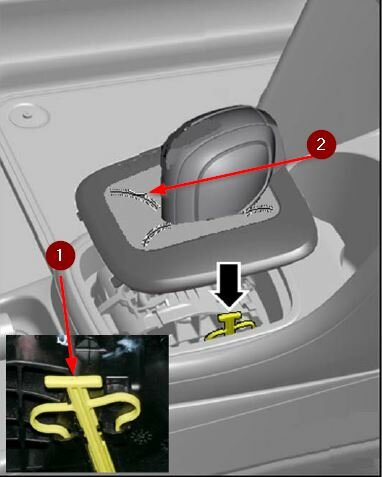 2

1